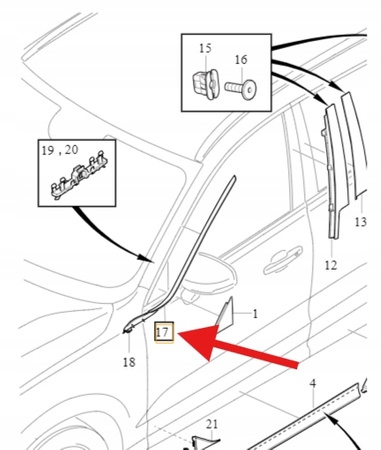 15
16
19 , 20
13
12
1
17
18
4
21