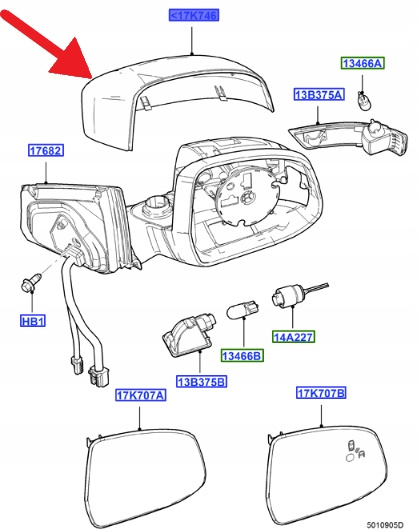 <17K746

13466A

13B375A

17682

HB1

14A227

13466B

13B375B

17K707A

17K707B

5010905D