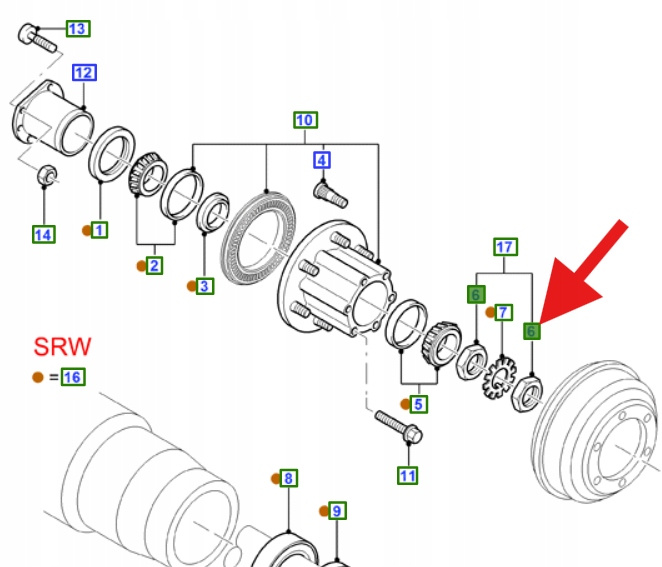 13
12
10
4
14
1
2
3
17
6
7
6
SRW
= 16
5
11
8
9