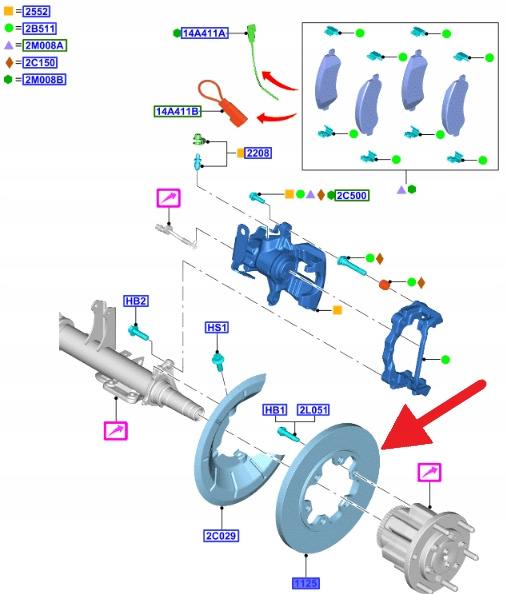 =2552
=2B511
=2M008A
=2C150
=2M008B

14A411A
14A411B
2208
2C500
HB2
HS1
HB1
2L051
2C029
1125