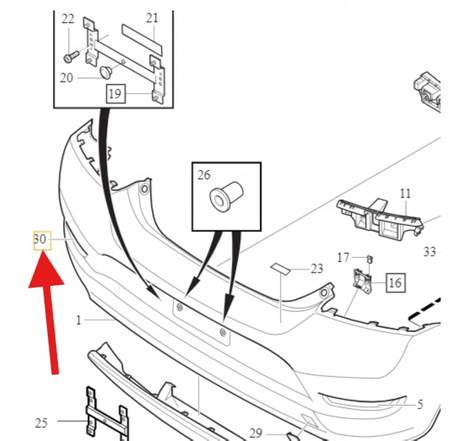 22
21
20
19
26
11
30
33
17
23
16
1
5
25
29