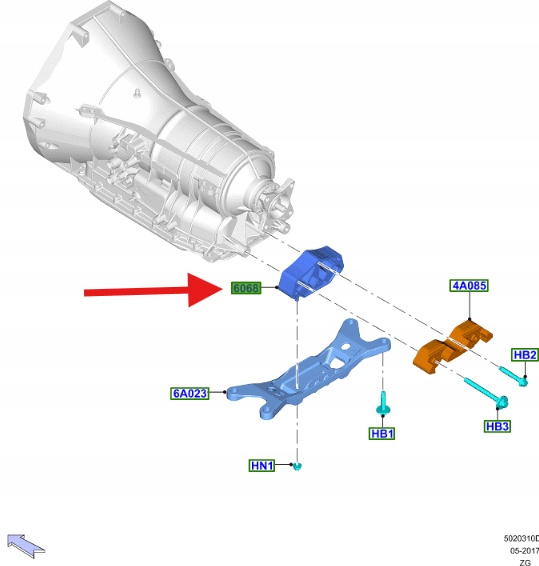 6068

4A085

HB2

6A023

HB1

HB3

HN1

5020310D
05-2017
ZG