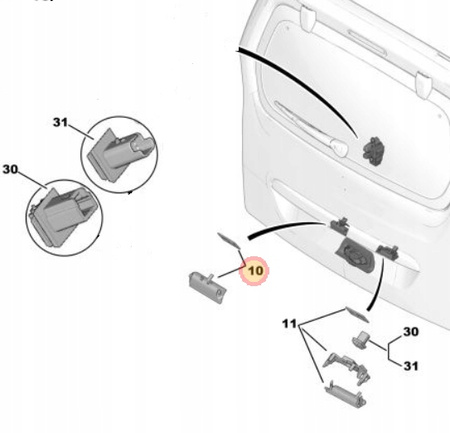 31
30
10
11
30
31