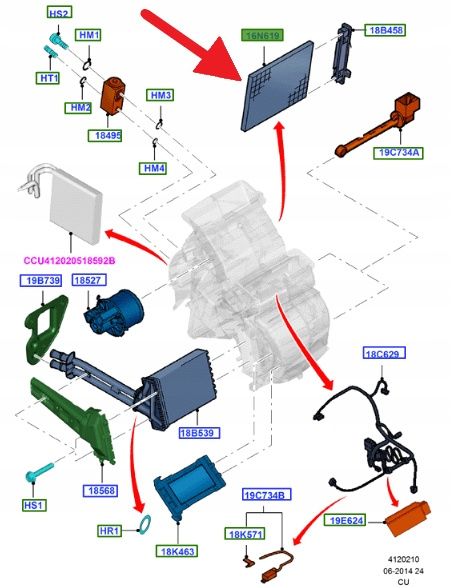 HS2
HM1
HT1
HM2
18495
HM3
HM4
16N619
18B458
19C734A
CCU412020518592B
19B739
18527
18B539
18568
HS1
HR1
18K463
18C629
19C734B
18K571
19E624
4120210
06-2014 24
CU