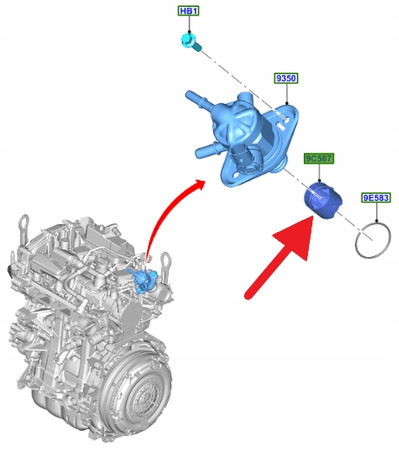 HB1

9350

9C587

9E583