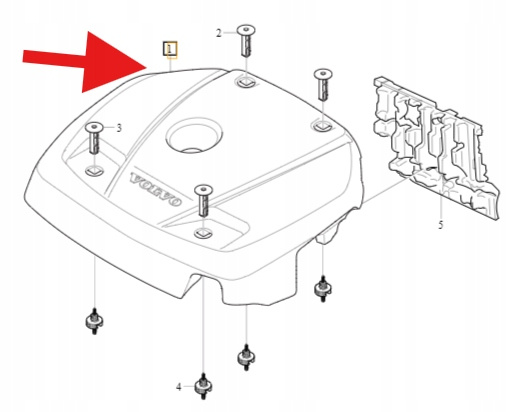 1
2
3
VOLVO
5
4