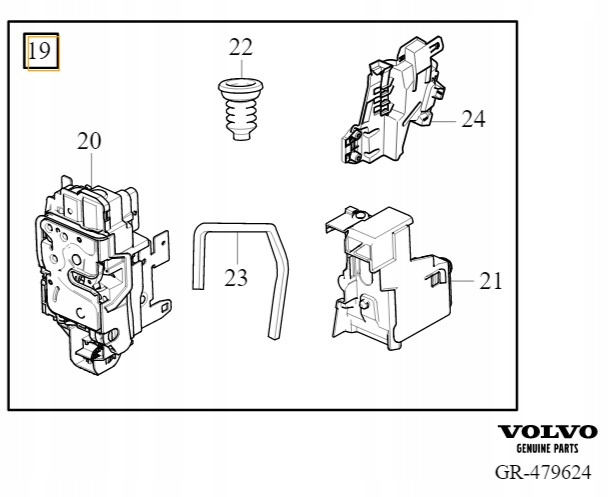 19

22

24

20

23

21

VOLVO
GENUINE PARTS

GR-479624