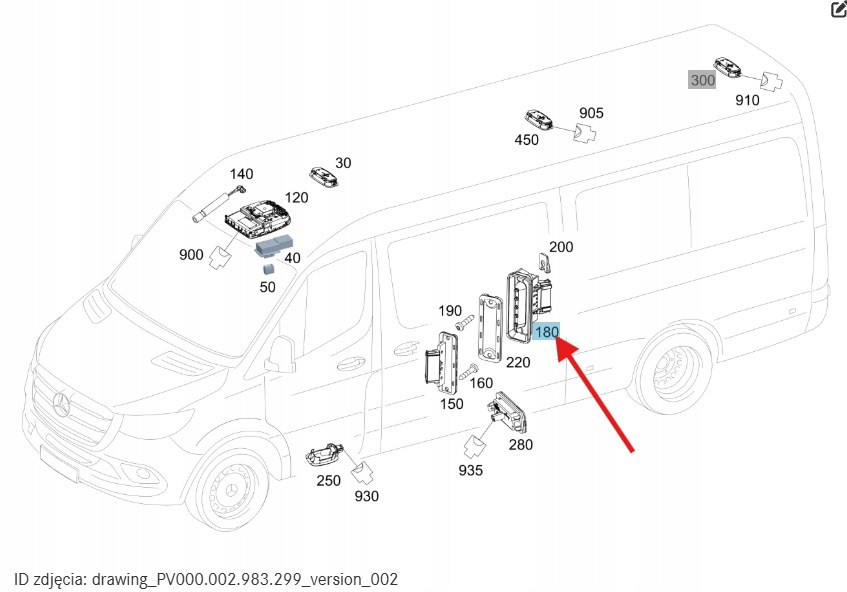 300
910
905
450
30
140
120
900
40
50
200
190
180
220
160
150
280
935
250
930

ID zdjęcia: drawing_PV000.002.983.299_version_002