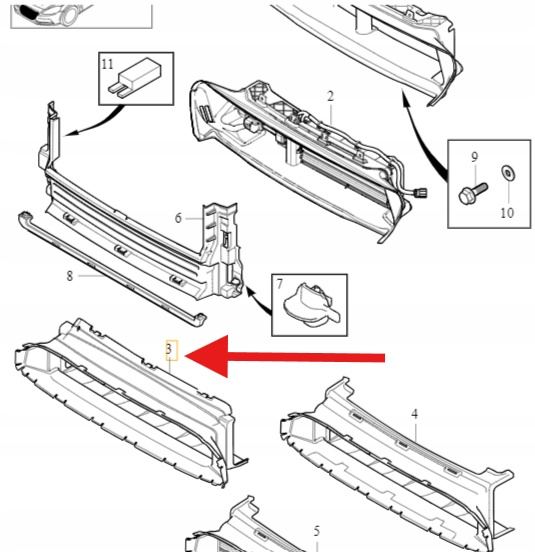 11
2
9
10
6
8
7
3
4
5