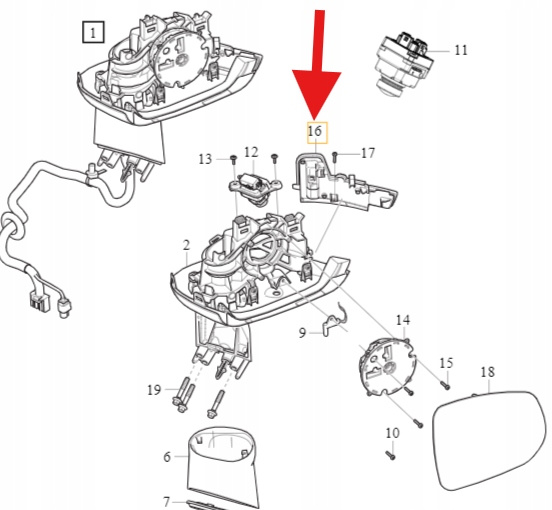 1
11
16
13
12
17
2
9
14
15
18
19
10
6
7