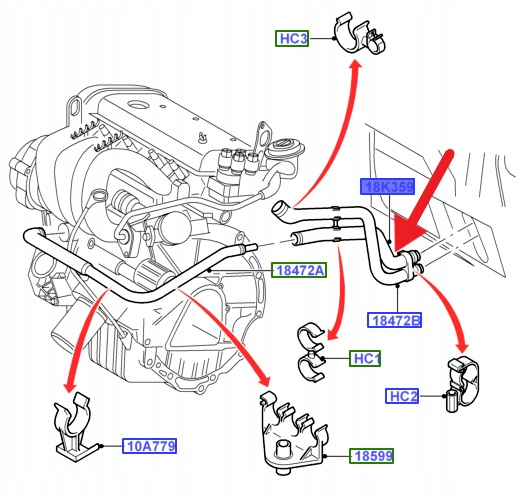 HC3
18K359
18472A
18472B
HC1
HC2
10A779
18599