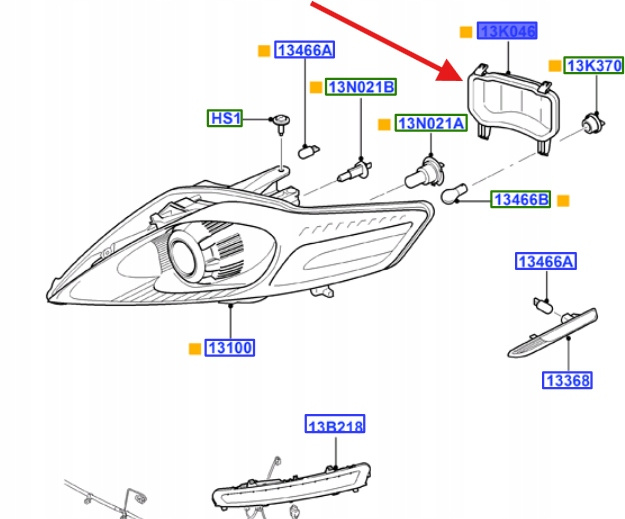 13K046
13466A
13K370
13N021B
HS1
13N021A
13466B
13466A
13100
13368
13B218