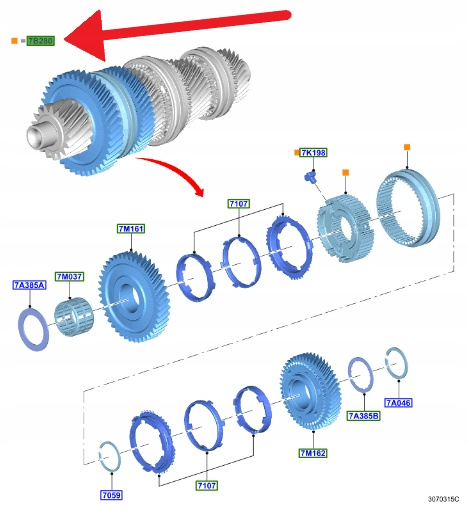 7B280

7K198

7107

7M161

7M037

7A385A

7A046

7A385B

7M162

7107

7059

3070315C