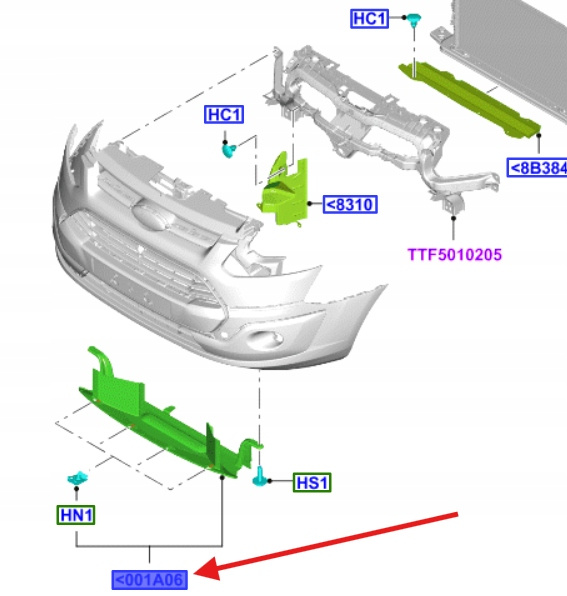 HC1

HC1

<8B384

<8310

TTF5010205

HS1

HN1

<001A06