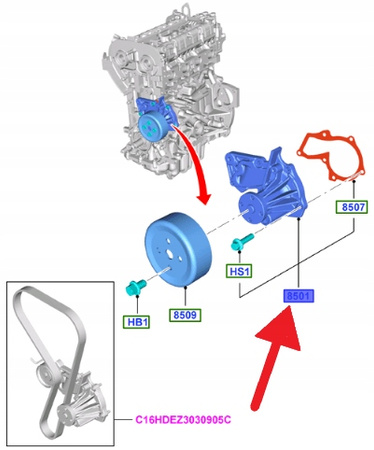 8507
HS1
8501
HB1
8509
C16HDEZ3030905C