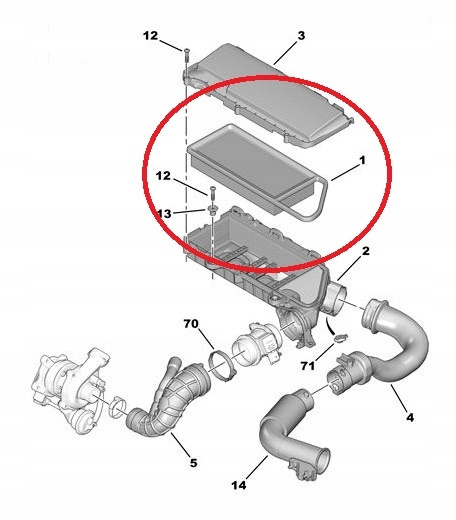 12
3
1
12
13
2
70
71
4
5
14