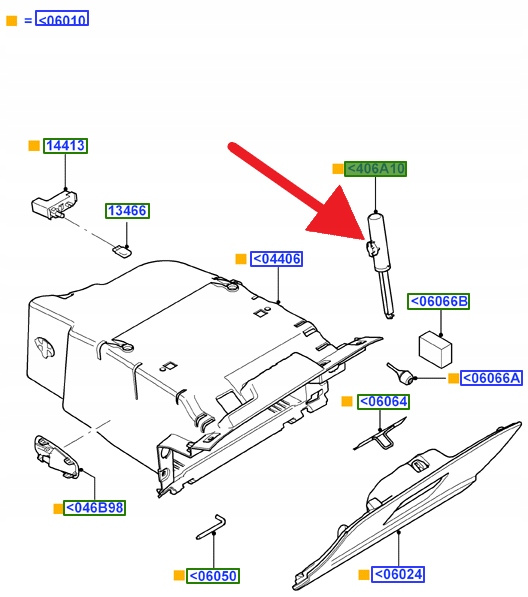 = <06010

14413

13466

<406A10

<04406

<06066B

<06066A

<06064

<046B98

<06050

<06024