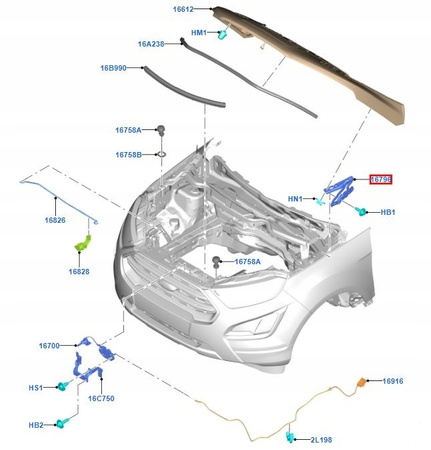 16612
HM1
16A238
16B990
16758A
16758B
16796
HN1
HB1
16826
16828
16758A
16700
HS1
16C750
HB2
16916
2L198