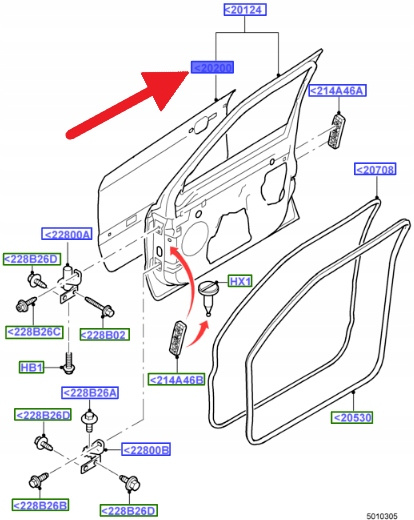 <20124
<20200
<214A46A
<20708
<22800A
<228B26D
HX1
<228B26C
<228B02
HB1
<214A46B
<228B26A
<228B26D
<20530
<22800B
<228B26B
<228B26D
5010305