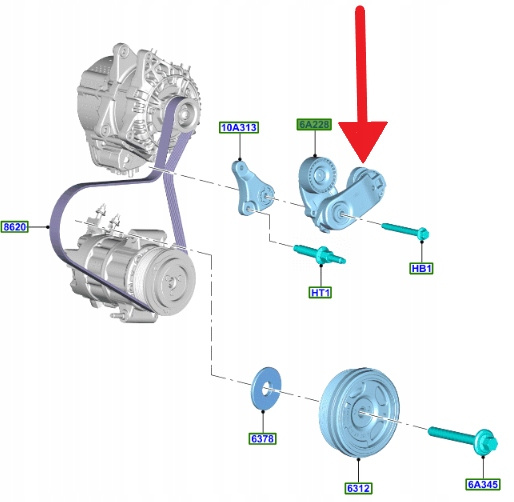 10A313
6A228
8620
HB1
HT1
6378
6312
6A345