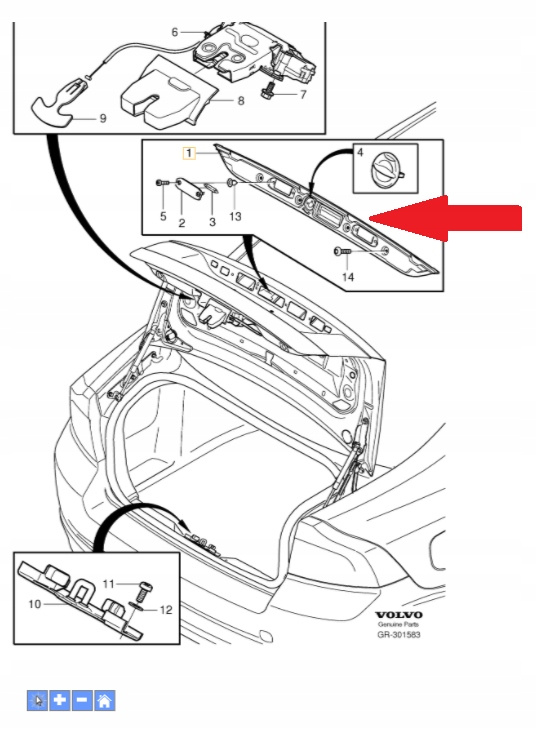 6
7
8
9
1
4
5
2
3
13
14
11
10
12
VOLVO
Genuine Parts
GR-301583