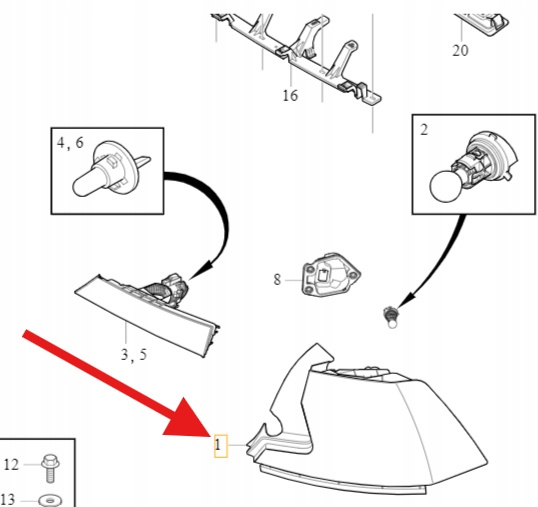 20

16

4, 6

2

8

3, 5

1

12

13