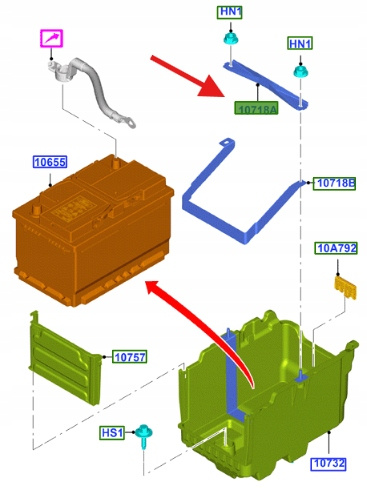 HN1
HN1
10718A
10655
10718B
10A792
10757
HS1
10732