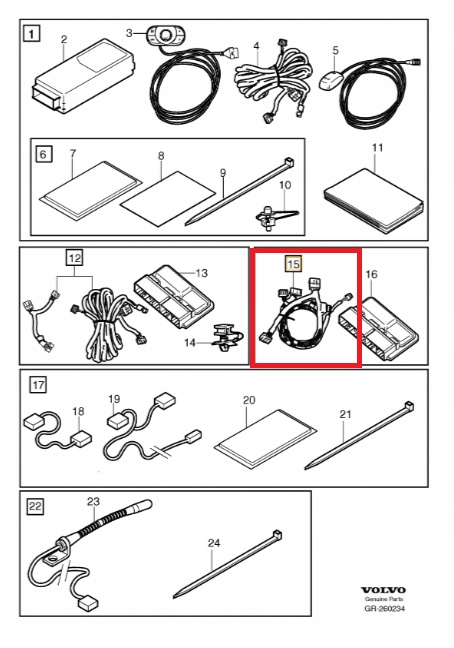 1
2
3
4
5
6
7
8
9
10
11
12
13
14
15
16
17
18
19
20
21
22
23
24

VOLVO
Genuine Parts
GR-260234