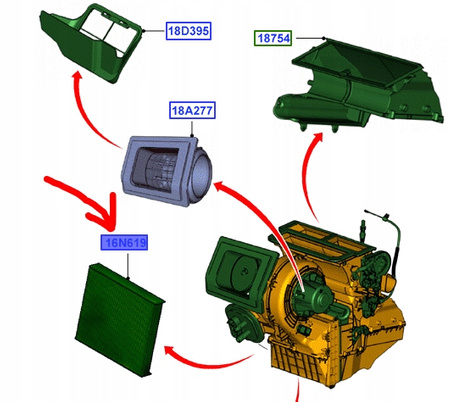 18D395

18754

18A277

16N619