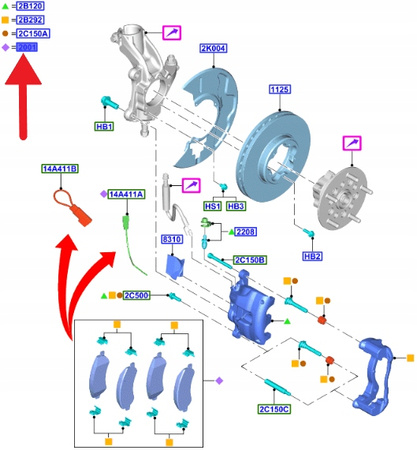 =2B120
=2B292
=2C150A
=2001

2K004
1125
HB1
14A411B
14A411A
HS1
HB3
2208
8310
2C150B
HB2
2C500
2C150C