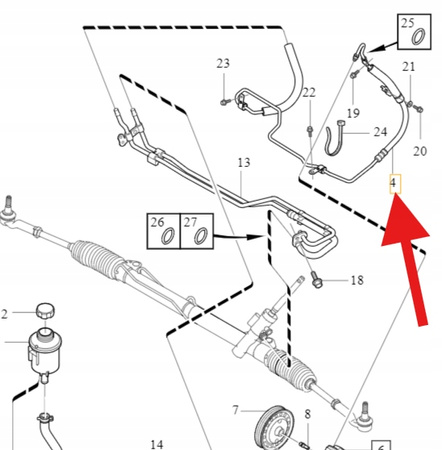 25
23
21
22
19
24
20
13
4
26
27
18
2
7
8
14
6