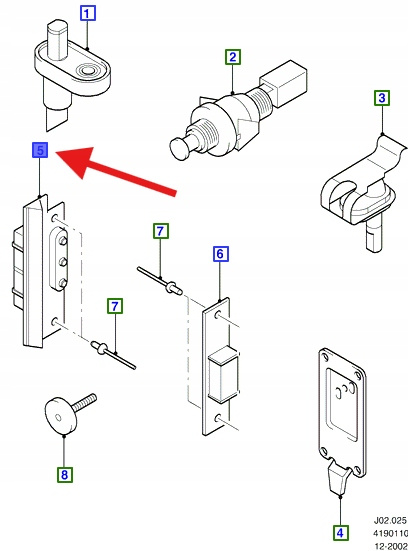 1
2
3
5
7
6
7
8
4
J02.025
4190110
12-2002