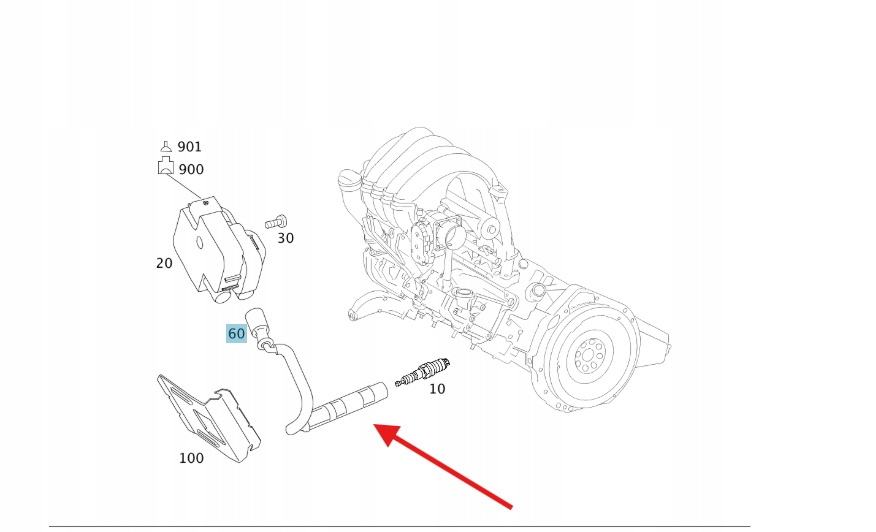 901
900
30
20
60
10
100