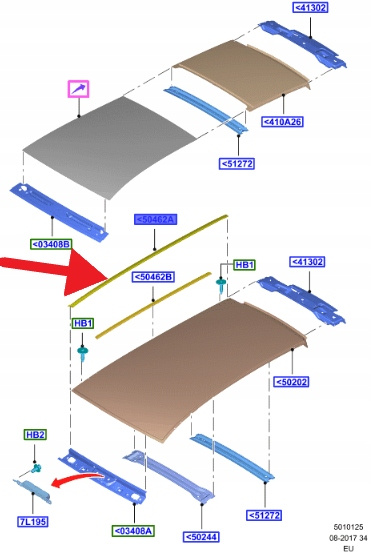 <41302
<410A26
<51272
<03408B
<50462A
HB1
<41302
<50462B
HB1
<50202
HB2
7L195
<03408A
<50244
<51272
5010125
08-2017 34
EU