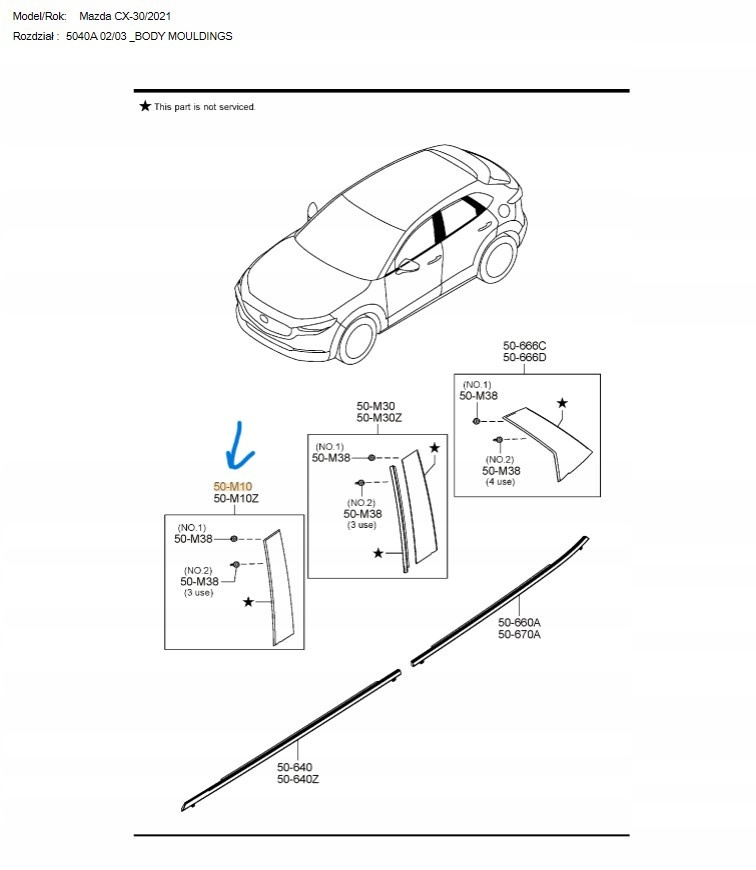 Model/Rok: Mazda CX-30/2021
Rozdział : 5040A 02/03 _BODY MOULDINGS

★ This part is not serviced.

50-666C
50-666D
(NO.1)
50-M38
★
(NO.2)
50-M38
(4 use)

50-M30
50-M30Z
(NO.1)
50-M38
★
(NO.2)
50-M38
(3 use)
★

50-M10
50-M10Z
(NO.1)
50-M38
(NO.2)
50-M38
(3 use)
★

50-660A
50-670A

50-640
50-640Z