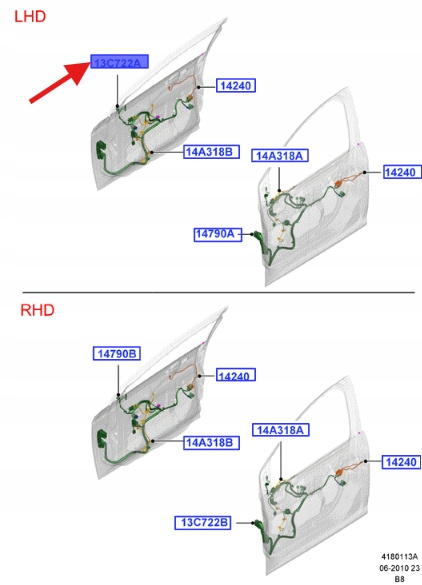 LHD

13C722A

14240

14A318B

14A318A

14240

14790A

RHD

14790B

14240

14A318B

14A318A

14240

13C722B

4180113A
06-2010 23
B8