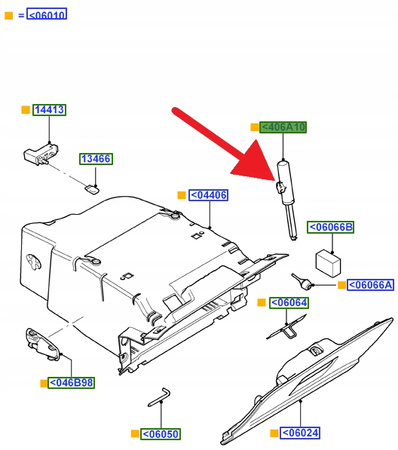 = <06010

14413

13466

<406A10

<04406

<06066B

<06066A

<06064

<046B98

<06050

<06024