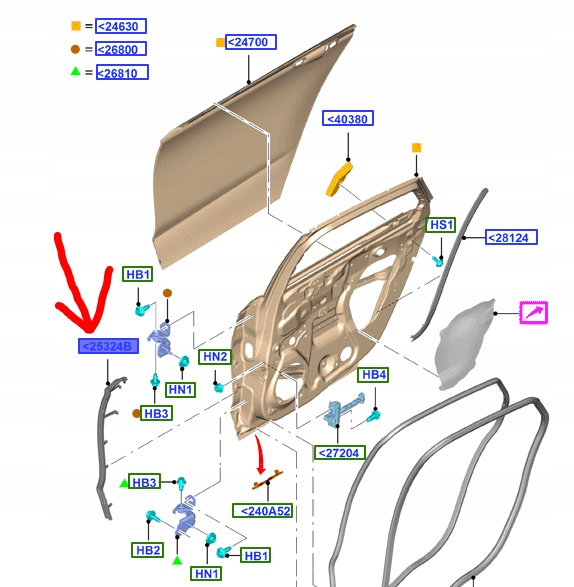 = <24630
= <26800
= <26810
<24700
<40380
HS1
<28124
HB1
<25324B
HN2
HN1
HB3
HB4
<27204
HB3
<240A52
HB2
HB1
HN1