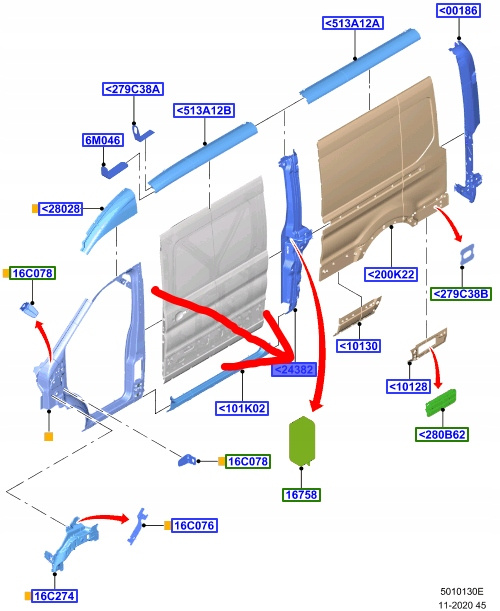 <00186
<513A12A
<279C38A
<513A12B
6M046
<28028
16C078
<200K22
<279C38B
<10130
<24382
<10128
<101K02
<280B62
16C078
16758
16C076
16C274
5010130E
11-2020 45