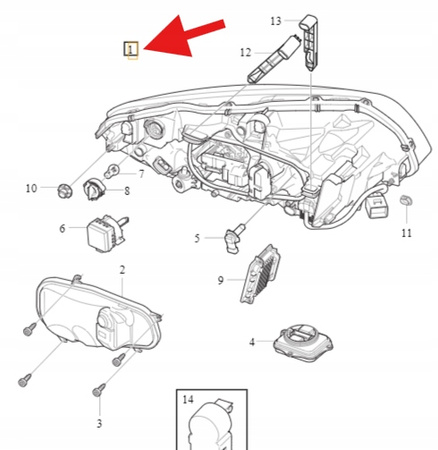 1
13
12
7
10
8
6
5
11
2
9
4
3
14