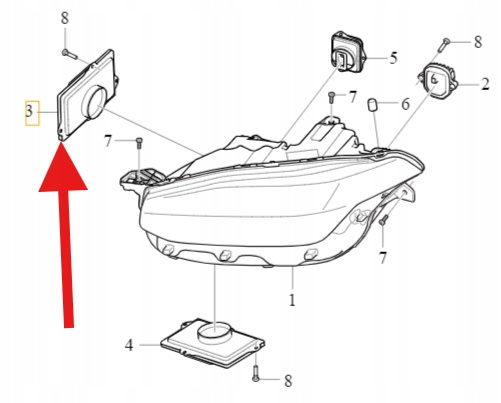 8
8
5
2
7
6
3
7
7
1
4
8