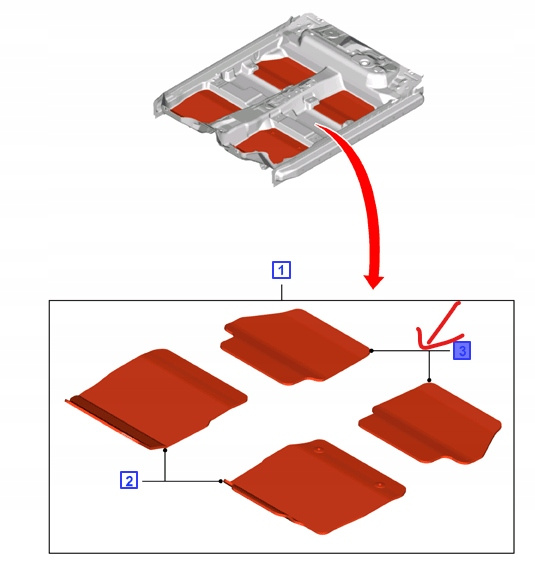 1
3
2