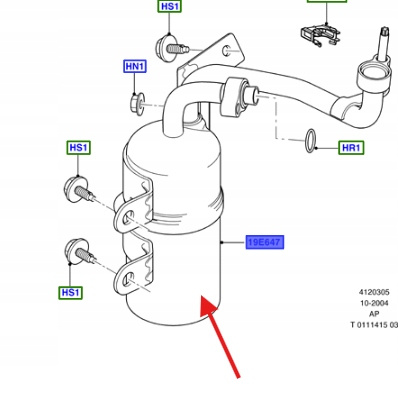 HS1

HN1

HS1

HR1

19E647

HS1

4120305
10-2004
AP
T 0111415 03