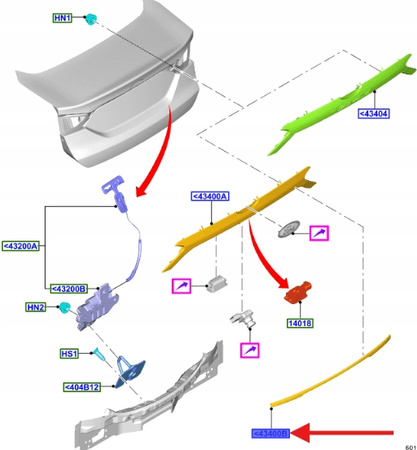 HN1
<43404
<43400A
<43200A
<43200B
HN2
14018
HS1
<404B12
<43400B
601