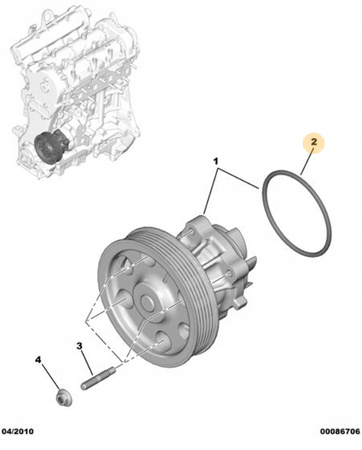 2

1

3

4

04/2010

00086706