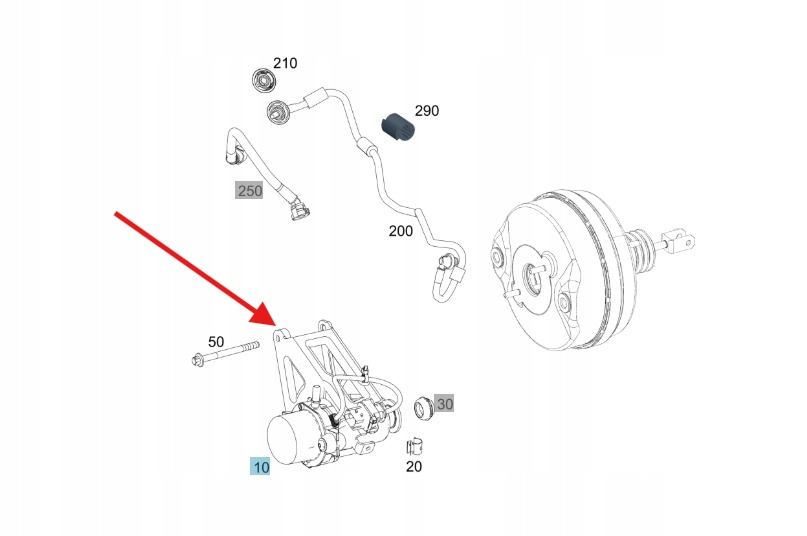 210
290
250
200
50
30
10
20