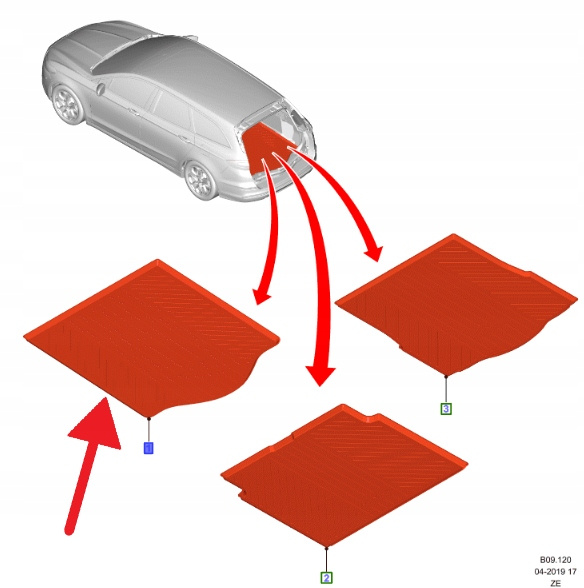 1

3

2

B09.120
04-2019 17
ZE