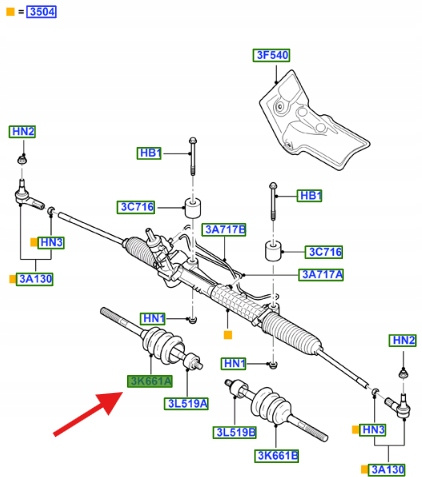 = 3504

3F540

HN2

HB1

HB1

3C716

3A717B

HN3

3C716

3A130

3A717A

HN1

HN2

HN1

3K661A

3L519A

3L519B

HN3

3K661B

3A130