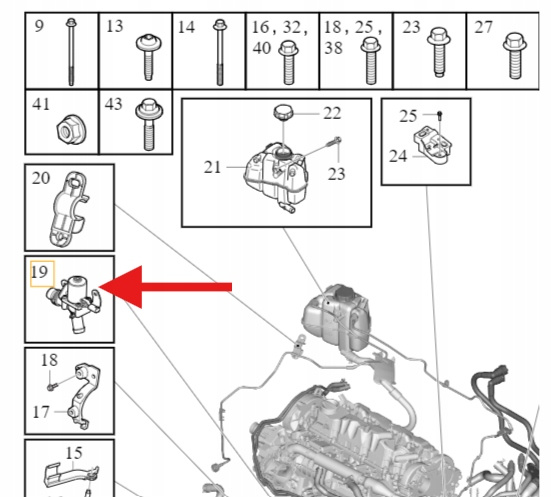 9
13
14
16, 32, 40
18, 25, 38
23
27
41
43
22
21
23
25
24
20
19
18
17
15