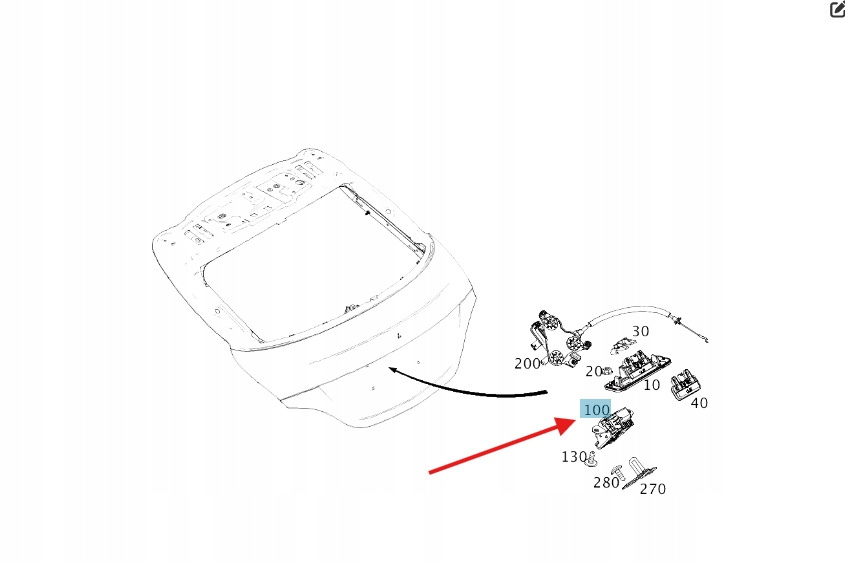 30
200
20
10
40
100
130
280
270